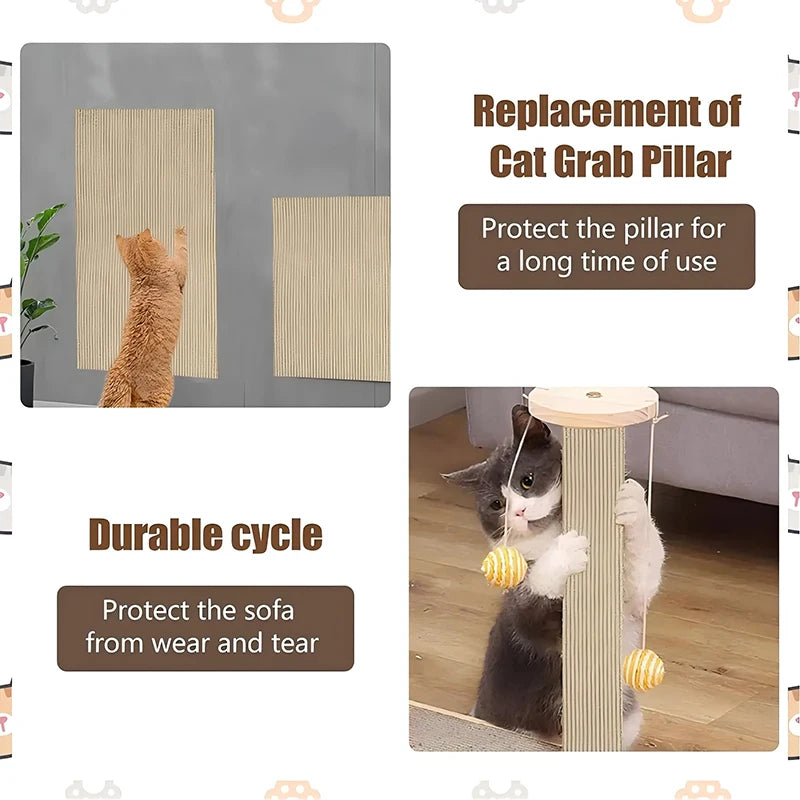 Replacement of Cat Grab Pillar

Protect the pillar for a long time of use

Durable cycle

Protect the sofa from wear and tear